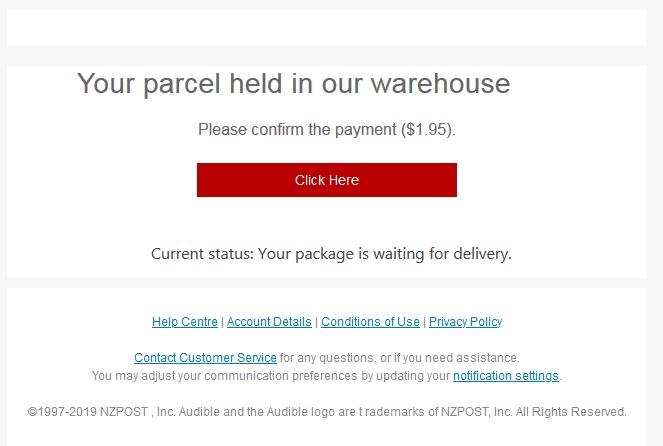 Your parcel held in our warehouse

Please confirm the payment ($1.95).

Click Here

Current status: Your package is waiting for delivery.

Help Centre | Account Details | Conditions of Use | Privacy Policy

Contact Customer Service for any questions, or if you need assistance.
You may adjust your communication preferences by updating your notification settings.

©1997-2019 NZPOST , Inc. Audible and the Audible logo are t rademarks of NZPOST, Inc. All Rights Reserved.