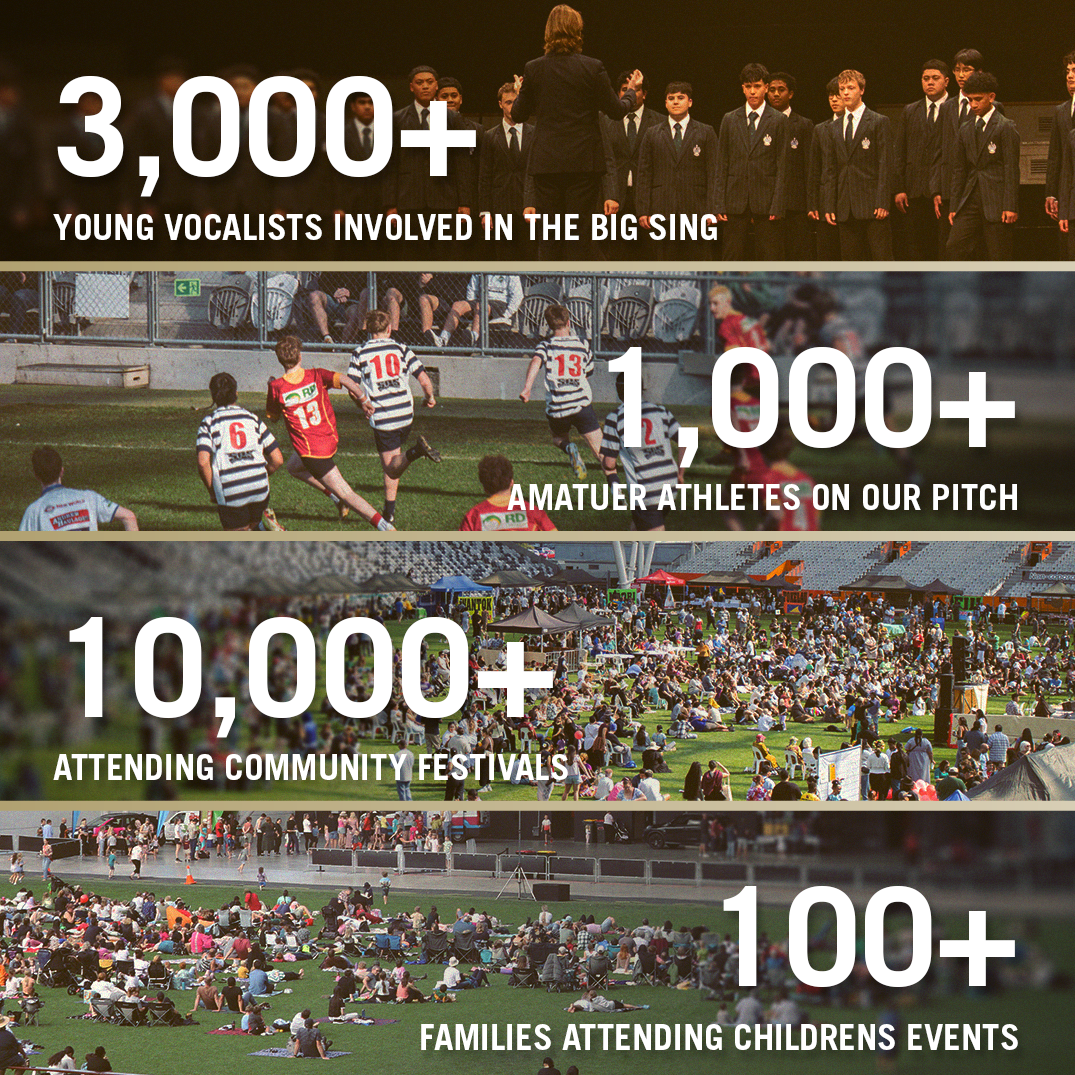 3,000+
YOUNG VOCALISTS INVOLVED IN THE BIG SING

1,000+
AMATUER ATHLETES ON OUR PITCH

10,000+
ATTENDING COMMUNITY FESTIVALS

100+
FAMILIES ATTENDING CHILDRENS EVENTS