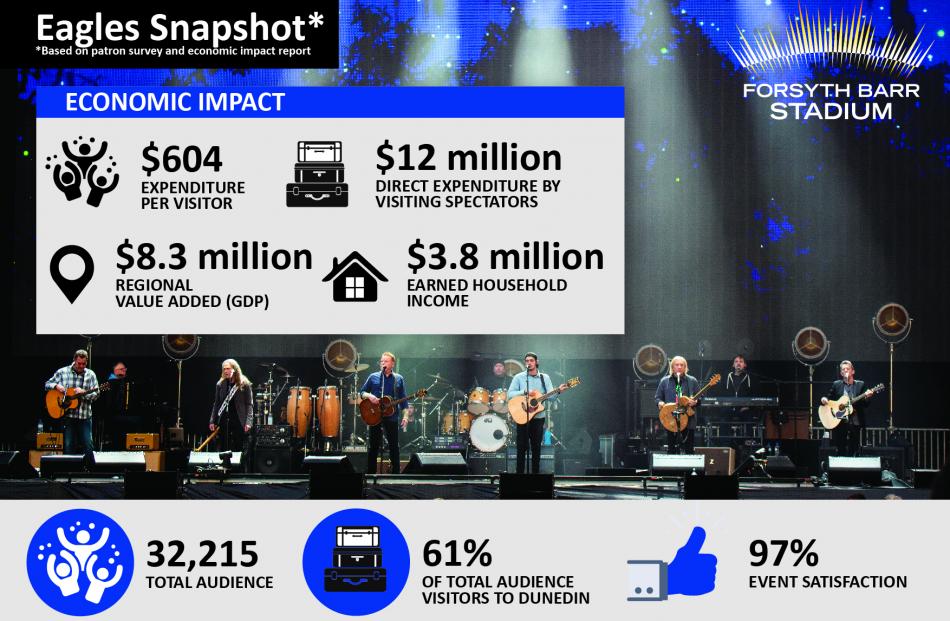 Eagles Snapshot*
*Based on patron survey and economic impact report

FORSYTH BARR STADIUM

ECONOMIC IMPACT

$604
EXPENDITURE PER VISITOR

$12 million
DIRECT EXPENDITURE BY VISITING SPECTATORS

$8.3 million
REGIONAL VALUE ADDED (GDP)

$3.8 million
EARNED HOUSEHOLD INCOME

32,215
TOTAL AUDIENCE

61%
OF TOTAL AUDIENCE VISITORS TO DUNEDIN

97%
EVENT SATISFACTION